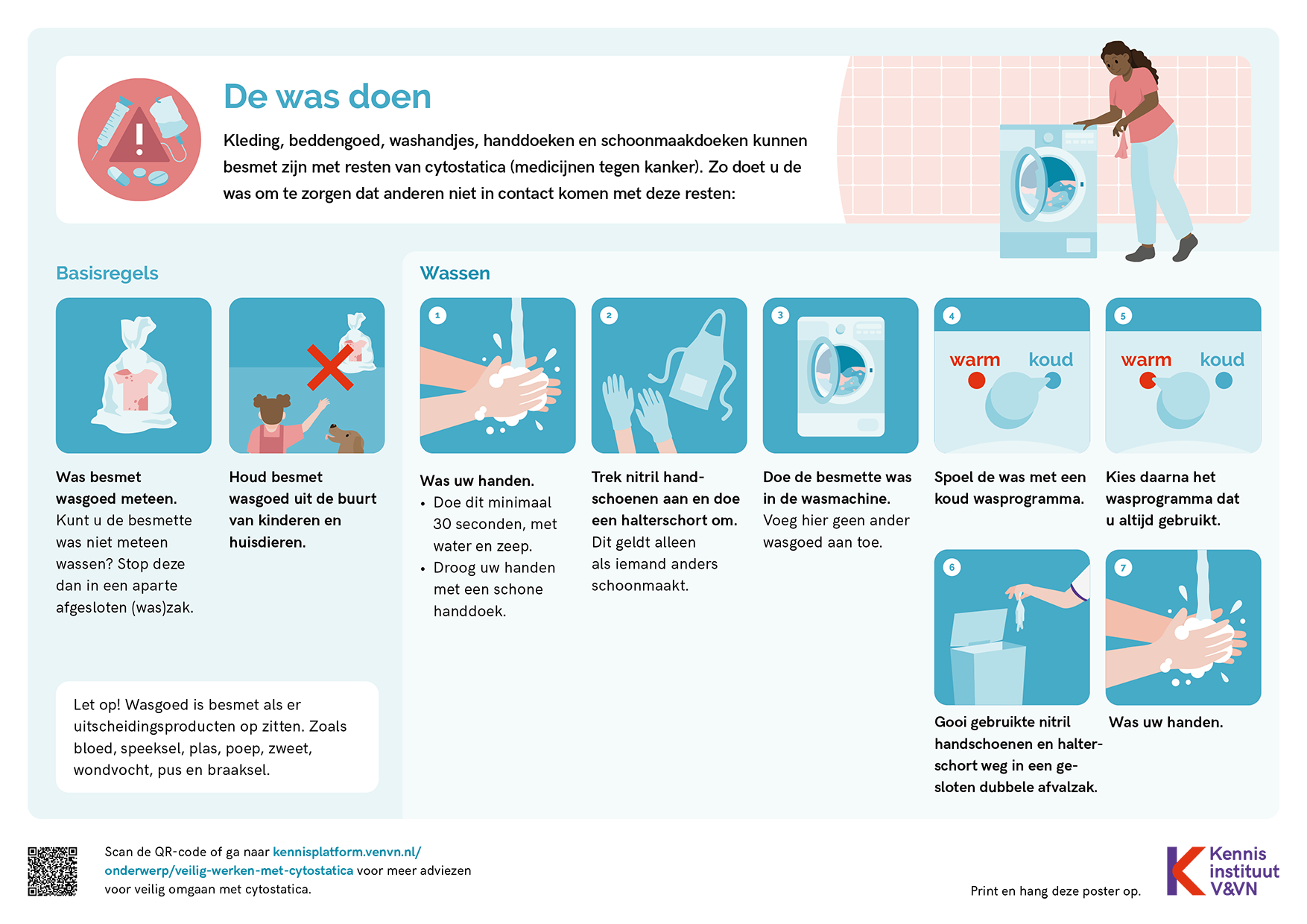 De was doen

Kleding, beddengoed, washandjes, handdoeken en schoonmaakdoeken kunnen besmet zijn met resten van cytostatica (medicijnen tegen kanker). Zo doet u de was om te zorgen dat anderen niet in contact komen met deze resten:

Basisregels

Was besmet wasgoed meteen. Kunt u de besmette was niet meteen wassen? Stop deze dan in een aparte afgesloten (was)zak.

Houd besmet wasgoed uit de buurt van kinderen en huisdieren.

Let op! Wasgoed is besmet als er uitscheidingsproducten op zitten. Zoals bloed, speeksel, plas, poep, zweet, wondvocht, pus en braaksel.

Wassen

1

Was uw handen.
• Doe dit minimaal 30 seconden, met water en zeep.
• Droog uw handen met een schone handdoek.

2

Trek nitril handschoenen aan en doe een halterschort om. Dit geldt alleen als iemand anders schoonmaakt.

3

Doe de besmette was in de wasmachine. Voeg hier geen ander wasgoed aan toe.

4

warm koud

Spoel de was met een koud wasprogramma.

5

warm koud

Kies daarna het wasprogramma dat u altijd gebruikt.

6

Gooi gebruikte nitril handschoenen en halterschort weg in een gesloten dubbele afvalzak.

7

Was uw handen.

Scan de QR-code of ga naar kennisplatform.venvn.nl/onderwerp/veilig-werken-met-cytostatica voor meer adviezen voor veilig omgaan met cytostatica.

Print en hang deze poster op.

Kennis instituut V&VN