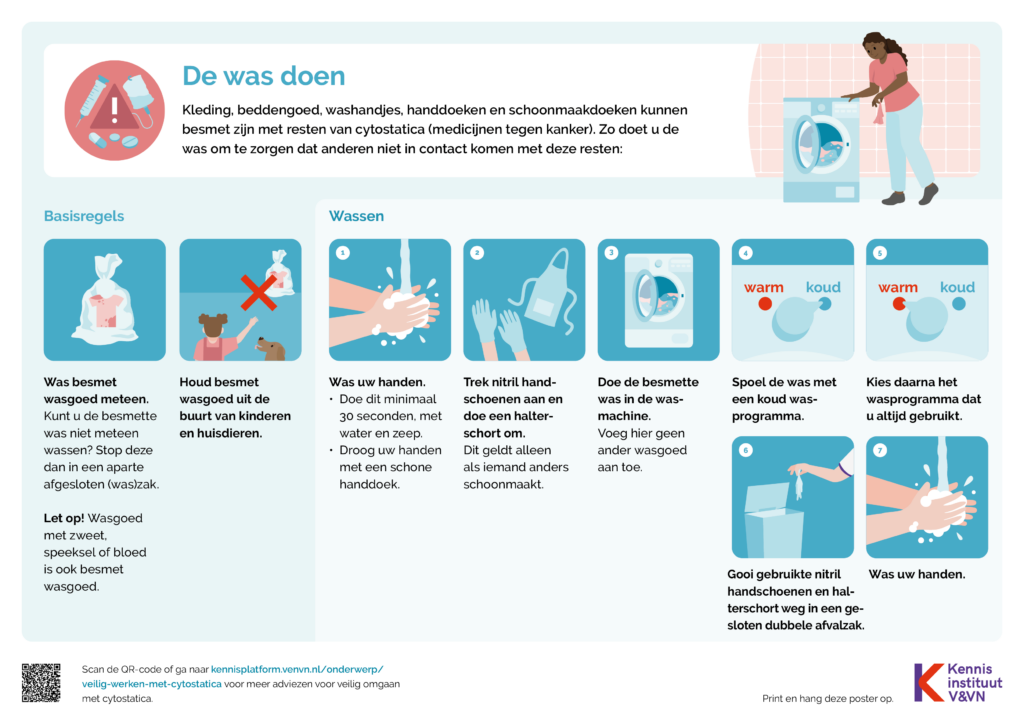 De was doen

Kleding, beddengoed, washandjes, handdoeken en schoonmaakdoeken kunnen besmet zijn met resten van cytostatica (medicijnen tegen kanker). Zo doet u de was om te zorgen dat anderen niet in contact komen met deze resten:

Basisregels

Was besmet wasgoed meteen. Kunt u de besmette was niet meteen wassen? Stop deze dan in een aparte afgesloten (was)zak.

Let op! Wasgoed met zweet, speeksel of bloed is ook besmet wasgoed.

Houd besmet wasgoed uit de buurt van kinderen en huisdieren.

Wassen

1
Was uw handen.
• Doe dit minimaal 30 seconden, met water en zeep.
• Droog uw handen met een schone handdoek.

2
Trek nitril handschoenen aan en doe een halterschort om.
Dit geldt alleen als iemand anders schoonmaakt.

3
Doe de besmette was in de wasmachine.
Voeg hier geen ander wasgoed aan toe.

4
warm koud
Spoel de was met een koud wasprogramma.

5
warm koud
Kies daarna het wasprogramma dat u altijd gebruikt.

6
Gooi gebruikte nitril handschoenen en halterschort weg in een gesloten dubbele afvalzak.

7
Was uw handen.

Scan de QR-code of ga naar kennisplatform.venvn.nl/onderwerp/veilig-werken-met-cytostatica voor meer adviezen voor veilig omgaan met cytostatica.

Print en hang deze poster op.

Kennis instituut V&VN