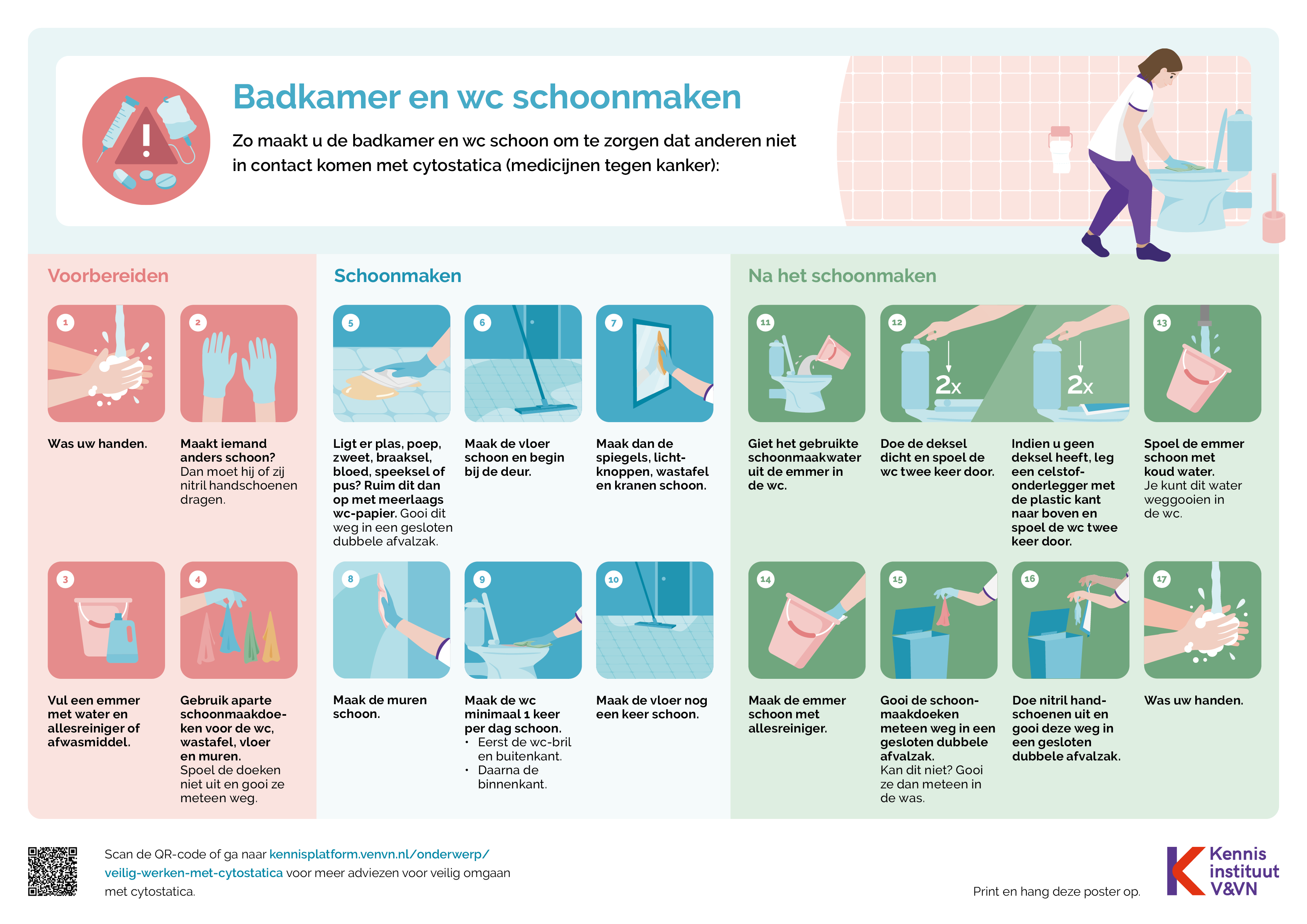 Badkamer en wc schoonmaken

Zo maakt u de badkamer en wc schoon om te zorgen dat anderen niet in contact komen met cytostatica (medicijnen tegen kanker):

Voorbereiden

1

Was uw handen.

2

Maakt iemand anders schoon? Dan moet hij of zij nitril handschoenen dragen.

3

Vul een emmer met water en allesreiniger of afwasmiddel.

4

Gebruik aparte schoonmaakdoeken voor de wc, wastafel, vloer en muren. Spoel de doeken niet uit en gooi ze meteen weg.

Schoonmaken

5

Ligt er plas, poep, zweet, braaksel, bloed, speeksel of pus? Ruim dit dan op met meerlaags wc-papier. Gooi dit weg in een gesloten dubbele afvalzak.

6

Maak de vloer schoon en begin bij de deur.

7

Maak dan de spiegels, lichtknoppen, wastafel en kranen schoon.

8

Maak de muren schoon.

9

Maak de wc minimaal 1 keer per dag schoon.
• Eerst de wc-bril en buitenkant.
• Daarna de binnenkant.

10

Maak de vloer nog een keer schoon.

Na het schoonmaken

11

Giet het gebruikte schoonmaakwater uit de emmer in de wc.

12

2x

2x

Doe de deksel dicht en spoel de wc twee keer door.

Indien u geen deksel heeft, leg een celstofonderlegger met de plastic kant naar boven en spoel de wc twee keer door.

13

Spoel de emmer schoon met koud water. Je kunt dit water weggooien in de wc.

14

Maak de emmer schoon met allesreiniger.

15

Gooi de schoonmaakdoeken meteen weg in een gesloten dubbele afvalzak. Kan dit niet? Gooi ze dan meteen in de was.

16

Doe nitril handschoenen uit en gooi deze weg in een gesloten dubbele afvalzak.

17

Was uw handen.

Scan de QR-code of ga naar kennisplatform.venvn.nl/onderwerp/veilig-werken-met-cytostatica voor meer adviezen voor veilig omgaan met cytostatica.

Print en hang deze poster op.

Kennis instituut V&VN